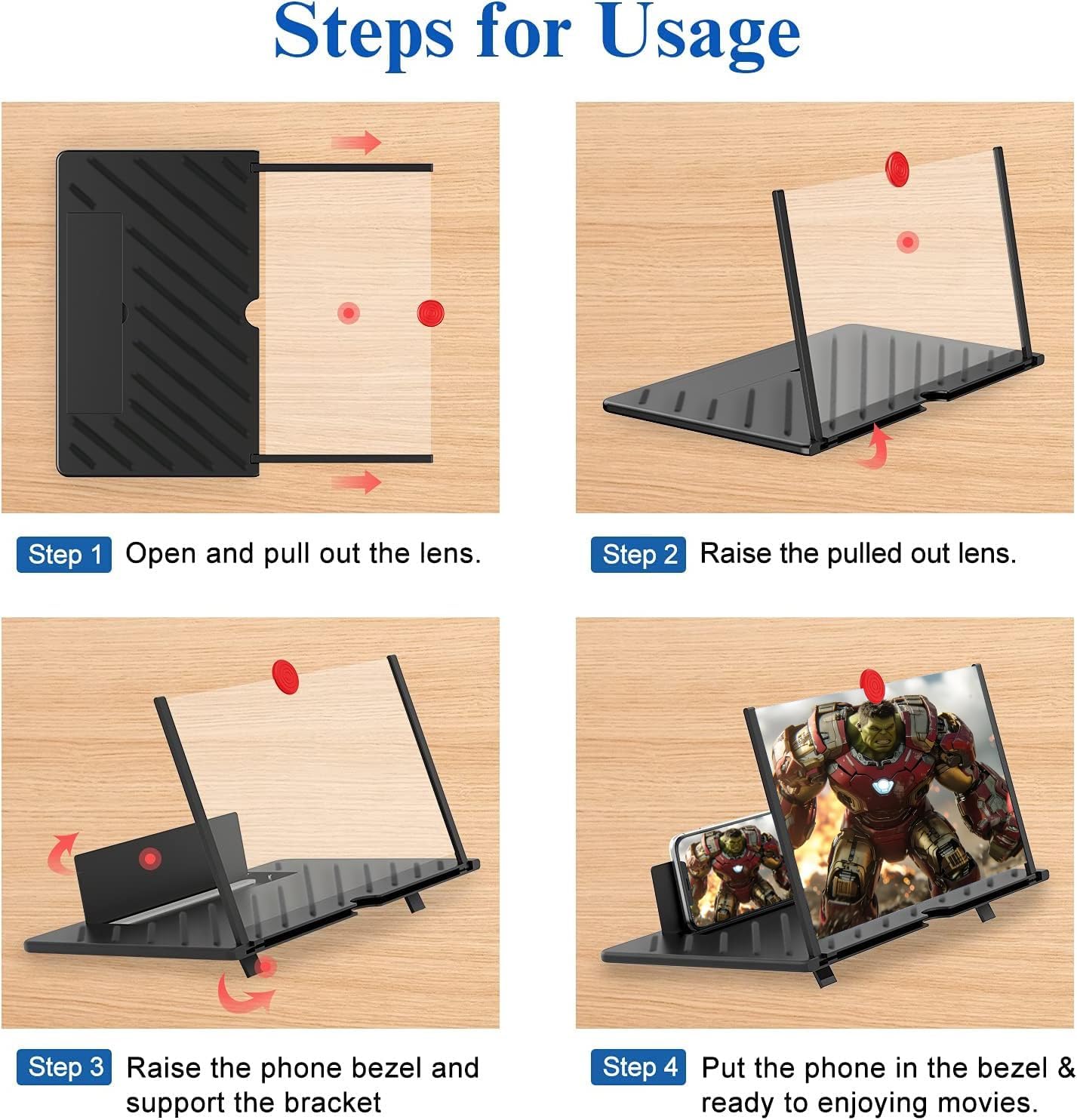 Steps for Usage

Step 1 Open and pull out the lens.

Step 2 Raise the pulled out lens.

Step 3 Raise the phone bezel and support the bracket

Step 4 Put the phone in the bezel & ready to enjoying movies.